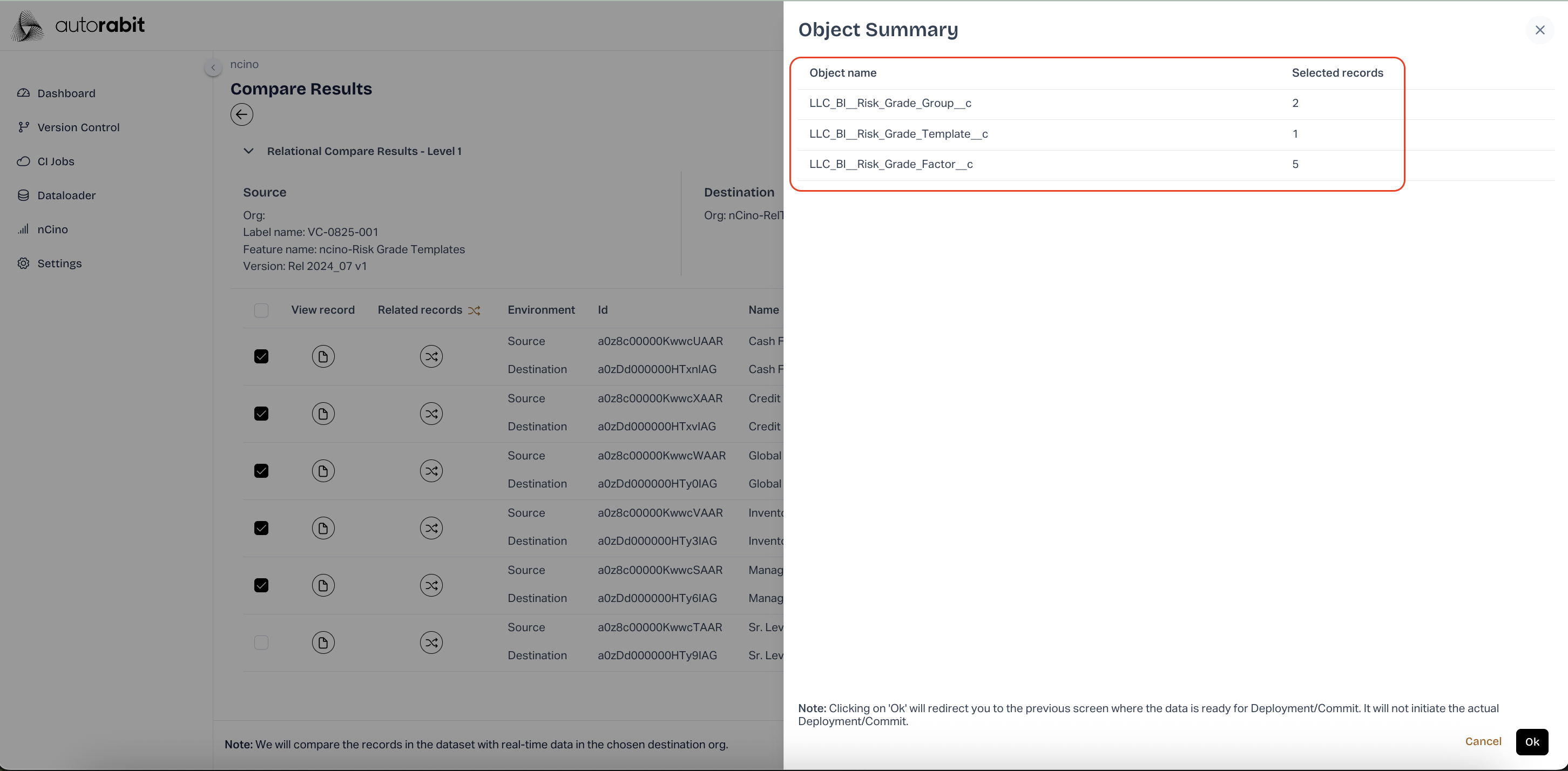 autorabit

Dashboard
Version Control
CI Jobs
Dataloader
nCino
Settings

ncino
Compare Results

Relational Compare Results - Level 1

Source
Org:
Label name: VC-0825-001
Feature name: ncino-Risk Grade Templates
Version: Rel 2024_07 v1

Destination
Org: nCino-RelT

| | View record | Related records | Environment | Id | Name |
|---|---|---|---|---|---|
| | | | Source | a0z8c00000KwwcUAAR | Cash F |
| | | | Destination | a0zDd000000HTxnIAG | Cash F |
| | | | Source | a0z8c00000KwwcXAAR | Credit |
| | | | Destination | a0zDd000000HTxvIAG | Credit |
| | | | Source | a0z8c00000KwwcWAAR | Global |
| | | | Destination | a0zDd000000HTy0IAG | Global |
| | | | Source | a0z8c00000KwwcVAAR | Invento |
| | | | Destination | a0zDd000000HTy3IAG | Invento |
| | | | Source | a0z8c00000KwwcSAAR | Manag |
| | | | Destination | a0zDd000000HTy6IAG | Manag |
| | | | Source | a0z8c00000KwwcTAAR | Sr. Lev |
| | | | Destination | a0zDd000000HTy9IAG | Sr. Lev |

Note: We will compare the records in the dataset with real-time data in the chosen destination org.

Object Summary

| Object name | Selected records |
|---|---|
| LLC_BI__Risk_Grade_Group__c | 2 |
| LLC_BI__Risk_Grade_Template__c | 1 |
| LLC_BI__Risk_Grade_Factor__c | 5 |

Note: Clicking on 'Ok' will redirect you to the previous screen where the data is ready for Deployment/Commit. It will not initiate the actual Deployment/Commit.

Cancel Ok